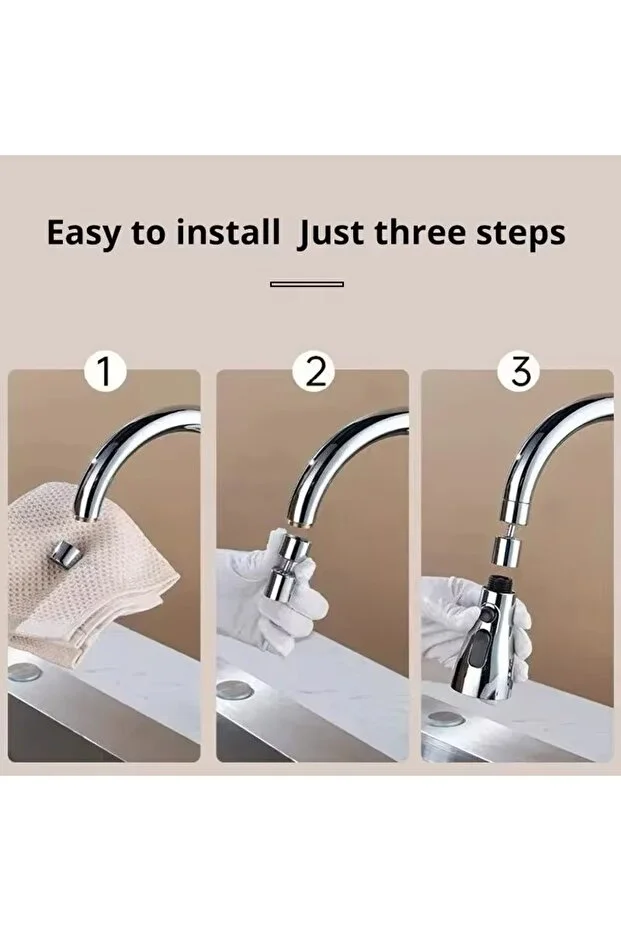 Easy to install Just three steps

1

2

3